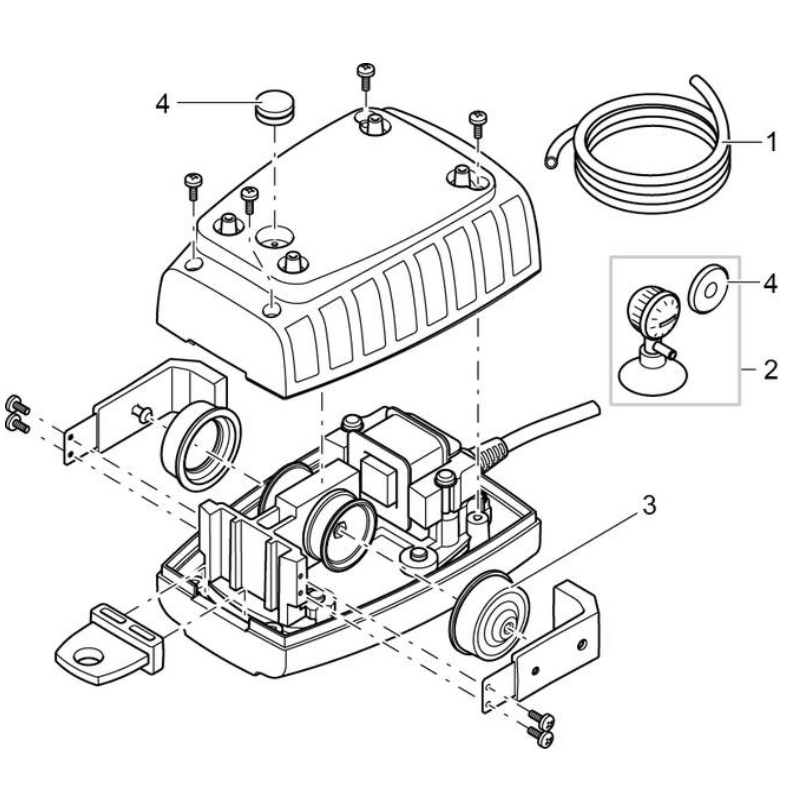 4
1
4
2
3