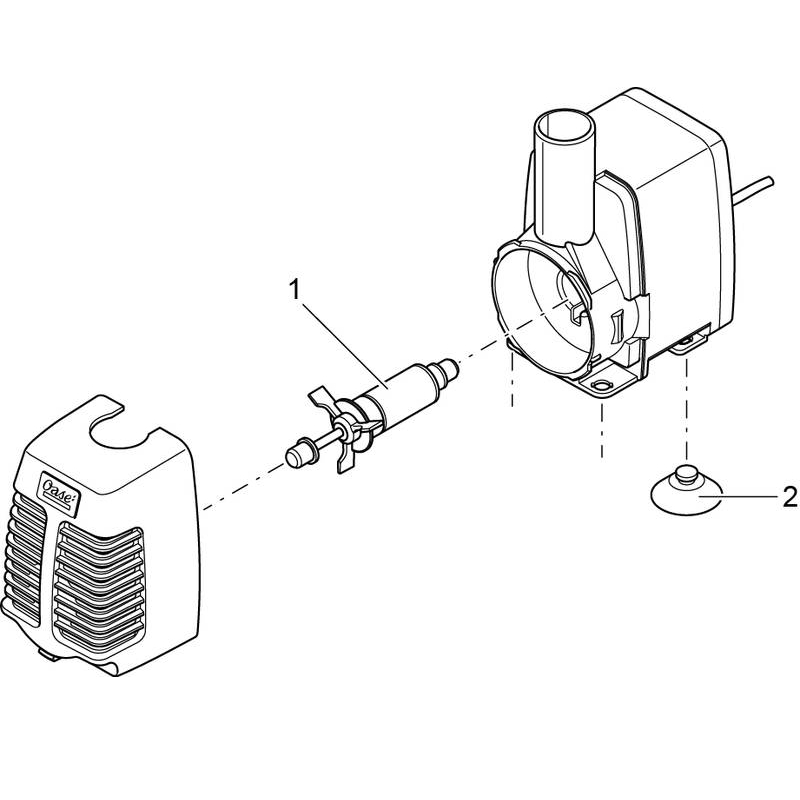 1

Oase

2