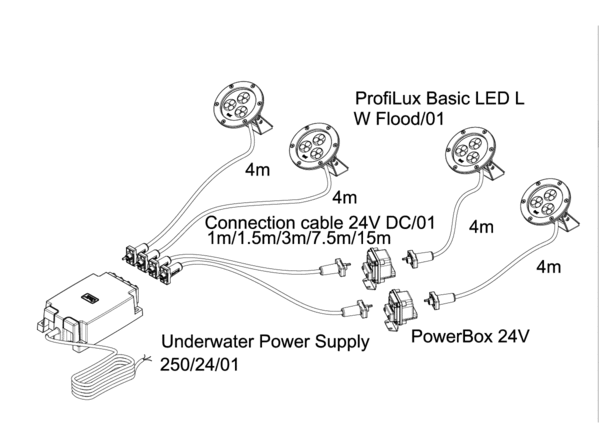 ProfiLux Basic LED L
W Flood/01

4m

4m

Connection cable 24V DC/01
1m/1.5m/3m/7.5m/15m

4m

4m

Underwater Power Supply
250/24/01

PowerBox 24V