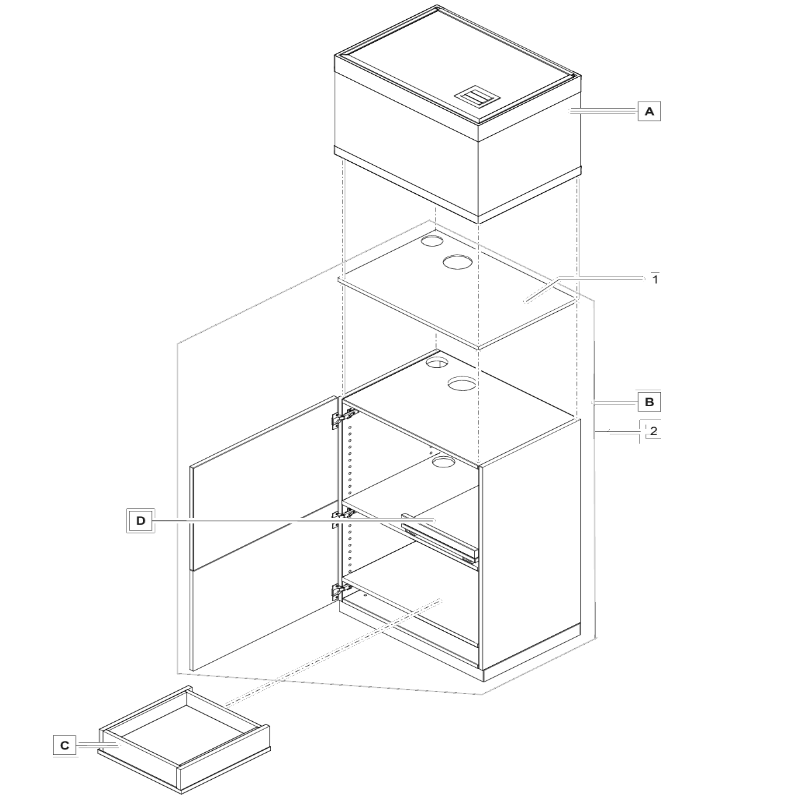 A

1

B

2

D

C