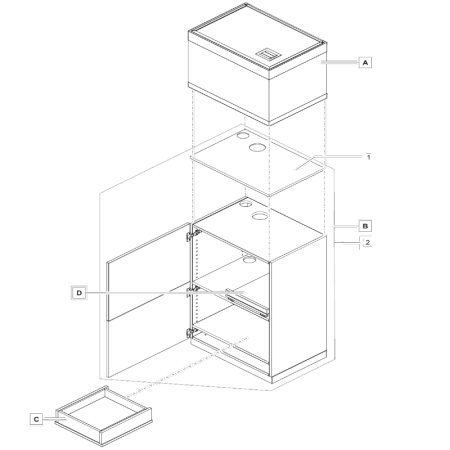 A

1

B

2

D

C