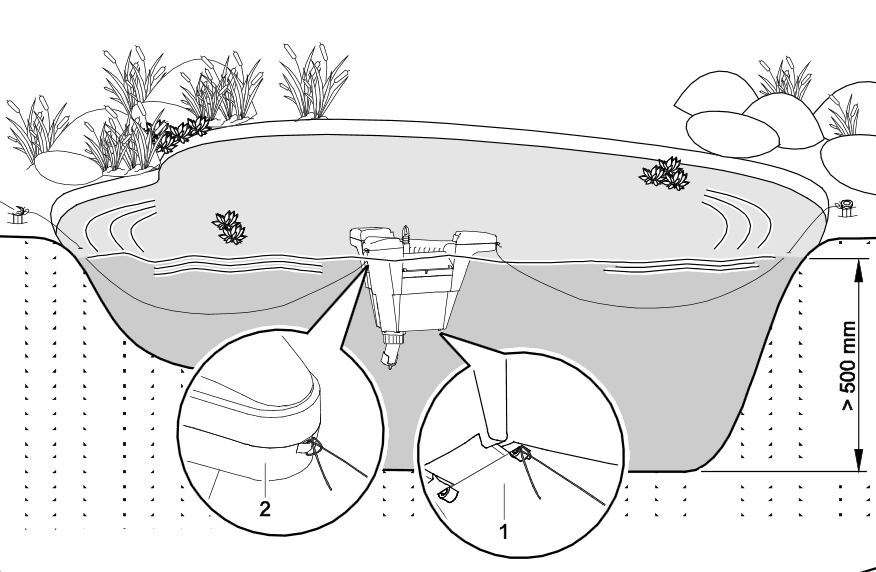 > 500 mm

2

1