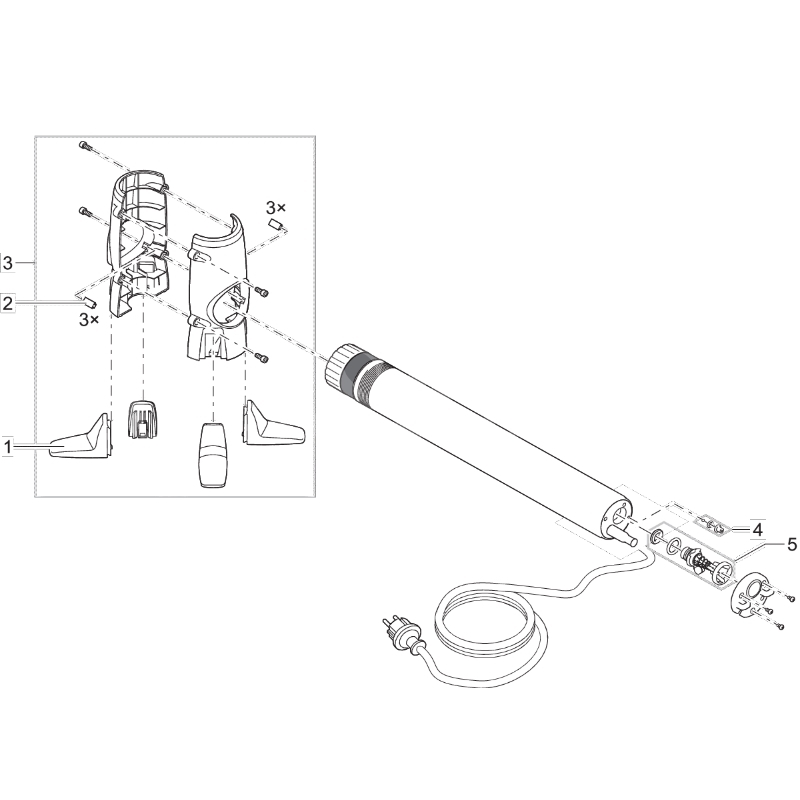 3×
3
2
3×
1
4
5