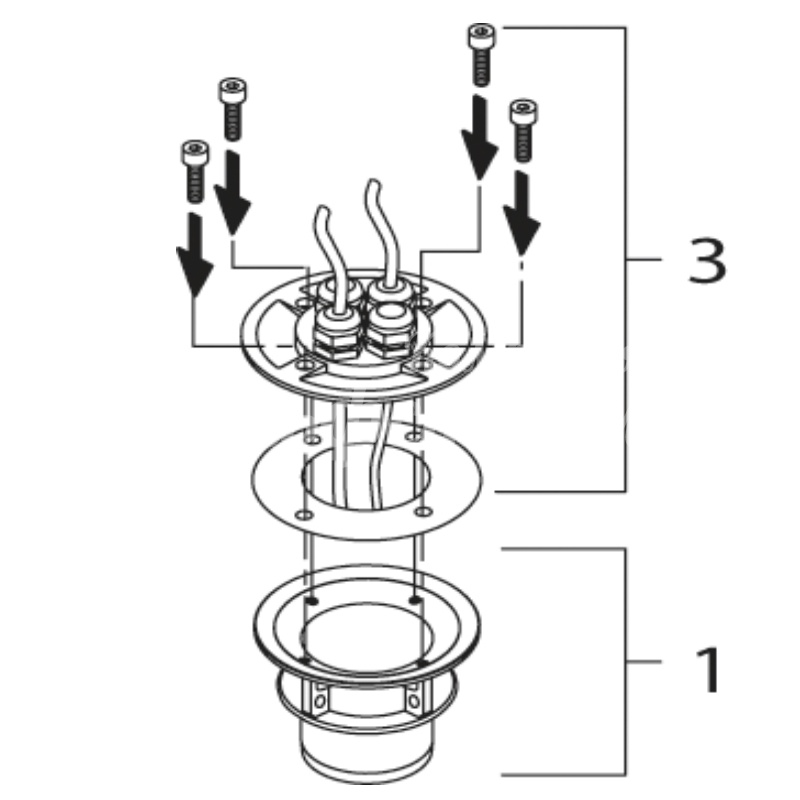 3

1